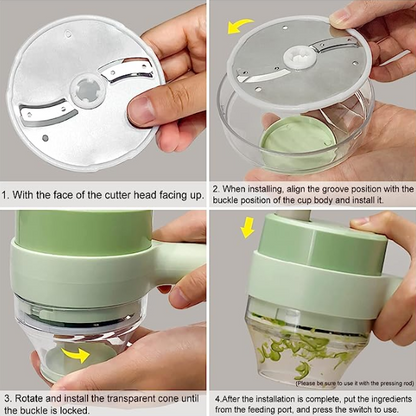 1. With the face of the cutter head facing up.

2. When installing, align the groove position with the buckle position of the cup body and install it.

3. Rotate and install the transparent cone until the buckle is locked.

(Please be sure to use it with the pressing rod)

4.After the installation is complete, put the ingredients from the feeding port, and press the switch to use.